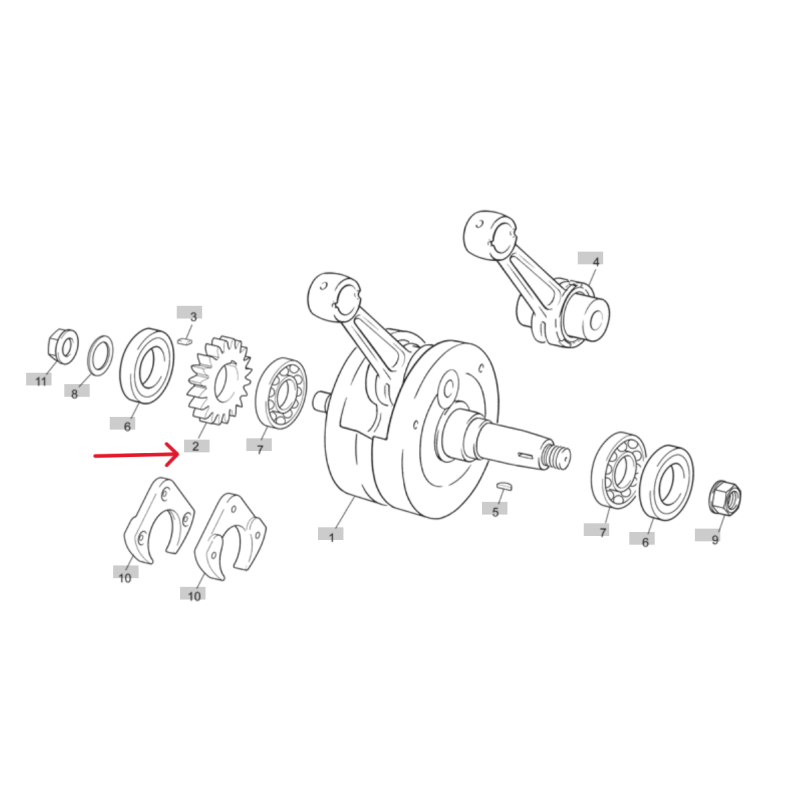 4
3
11
8
6
2
7
1
5
7
6
9
10
10